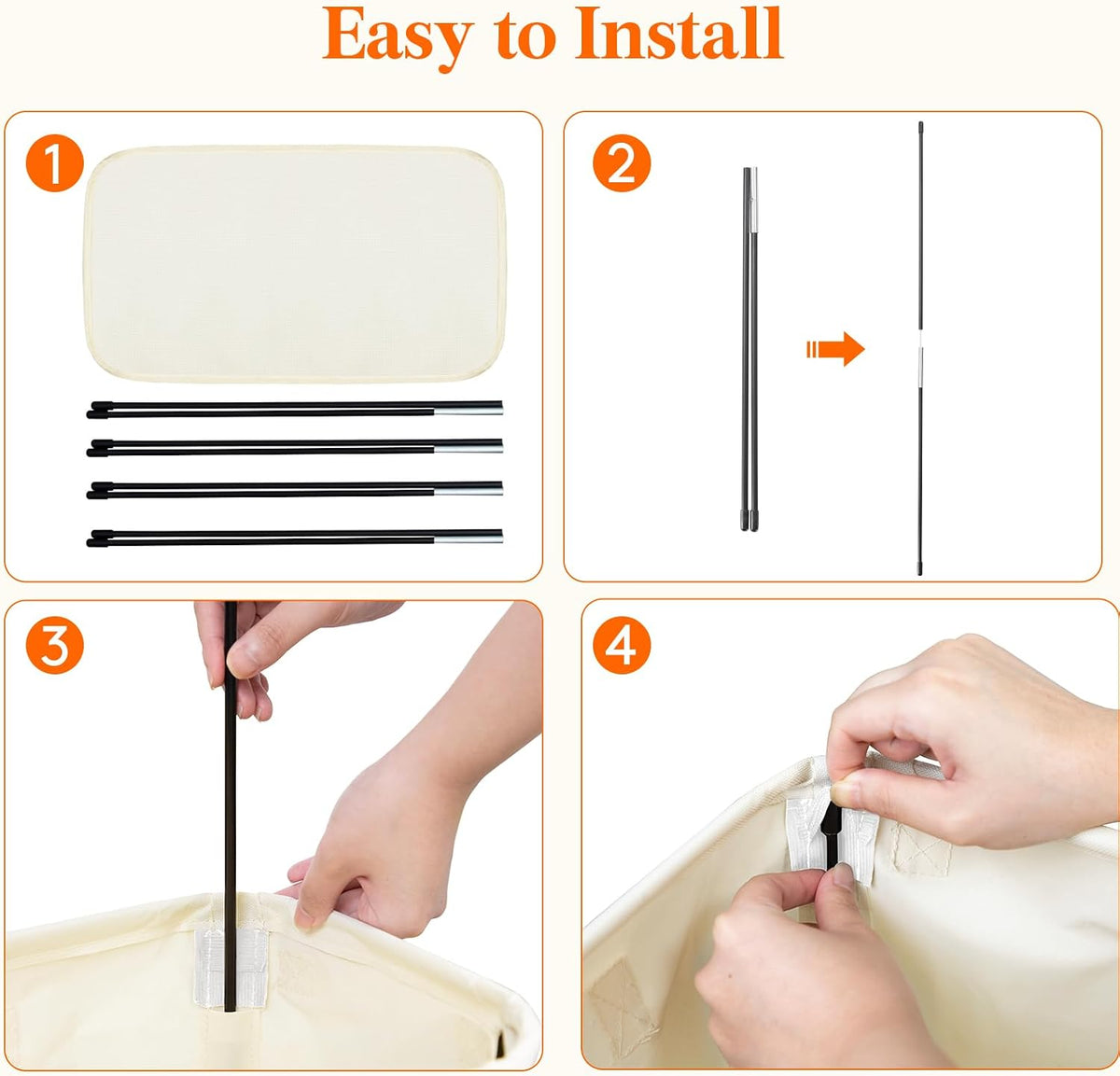 Easy to Install

1

2

3

4