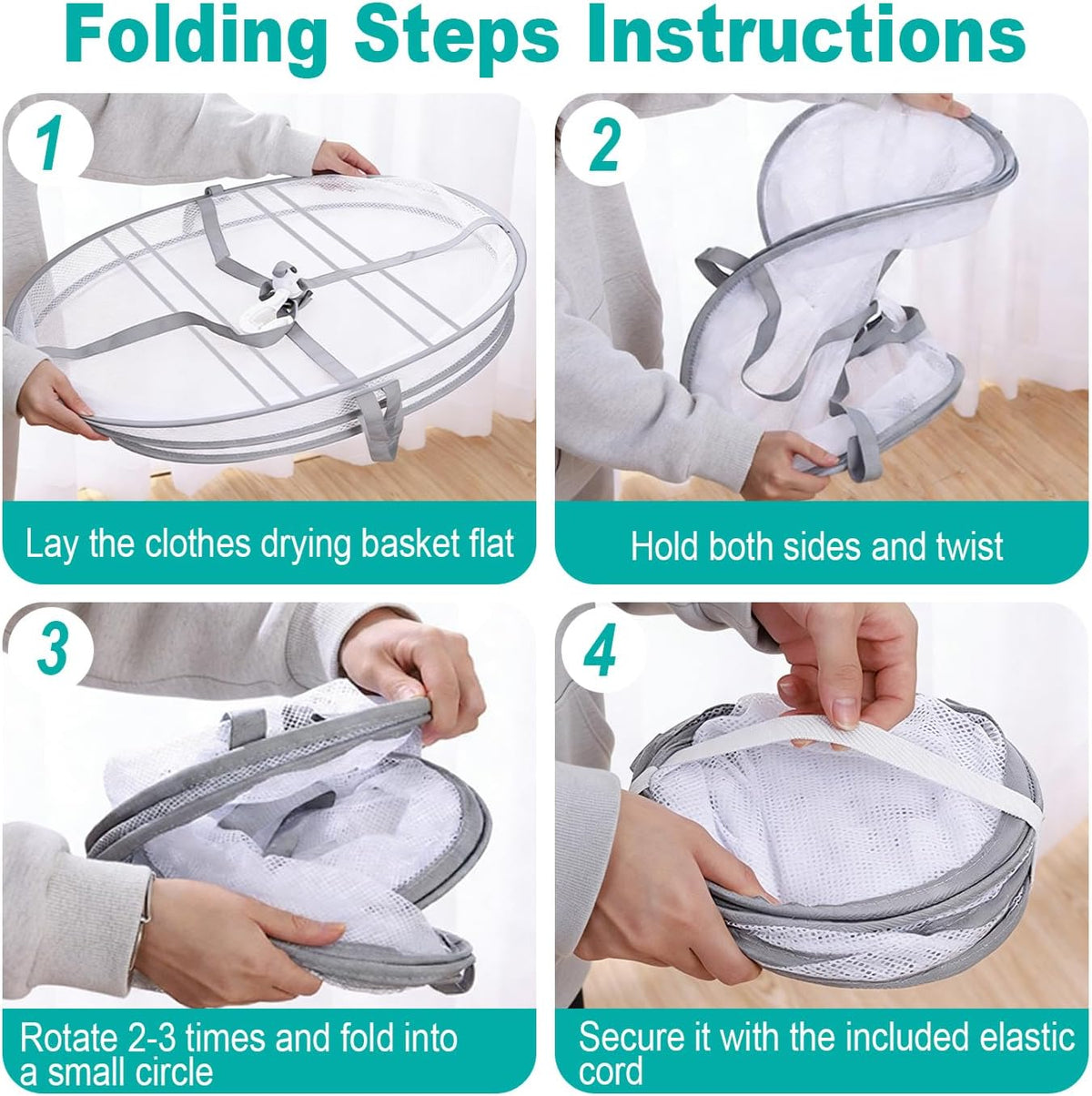 Folding Steps Instructions

1

Lay the clothes drying basket flat

2

Hold both sides and twist

3

Rotate 2-3 times and fold into a small circle

4

Secure it with the included elastic cord