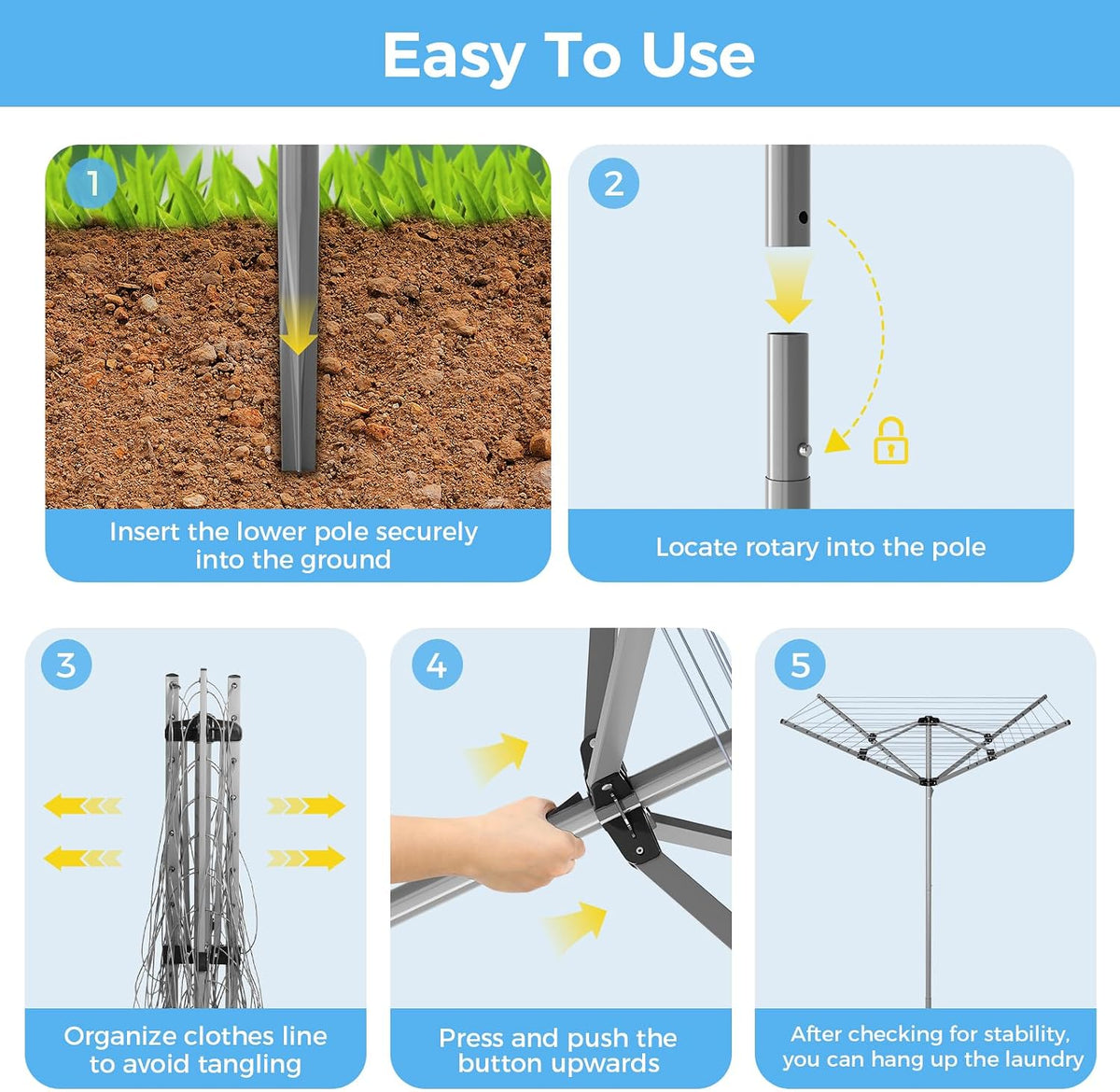 Easy To Use

1

Insert the lower pole securely into the ground

2

Locate rotary into the pole

3

Organize clothes line to avoid tangling

4

Press and push the button upwards

5

After checking for stability, you can hang up the laundry